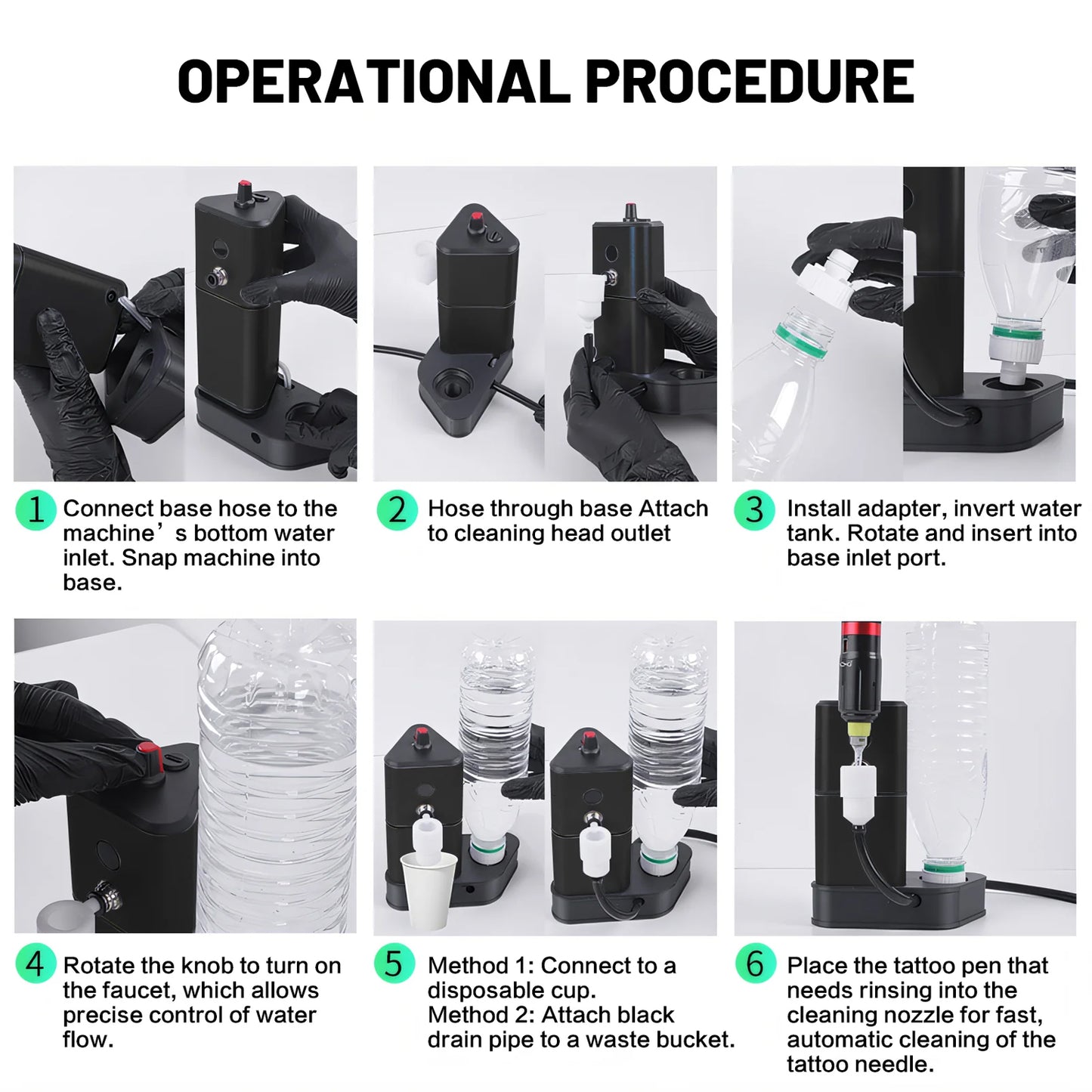 OPERATIONAL PROCEDURE

1 Connect base hose to the machine’s bottom water inlet. Snap machine into base.

2 Hose through base Attach to cleaning head outlet

3 Install adapter, invert water tank. Rotate and insert into base inlet port.

4 Rotate the knob to turn on the faucet, which allows precise control of water flow.

5 Method 1: Connect to a disposable cup.
Method 2: Attach black drain pipe to a waste bucket.

6 Place the tattoo pen that needs rinsing into the cleaning nozzle for fast, automatic cleaning of the tattoo needle.